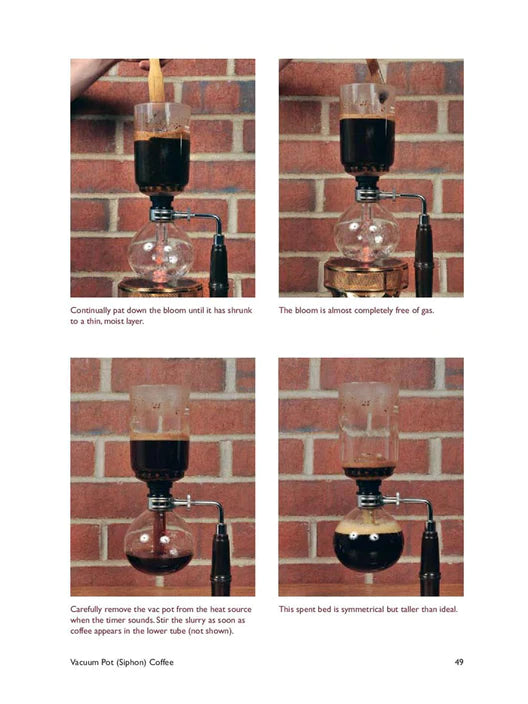 Continually pat down the bloom until it has shrunk to a thin, moist layer.

The bloom is almost completely free of gas.

Carefully remove the vac pot from the heat source when the timer sounds. Stir the slurry as soon as coffee appears in the lower tube (not shown).

This spent bed is symmetrical but taller than ideal.

Vacuum Pot (Siphon) Coffee

49